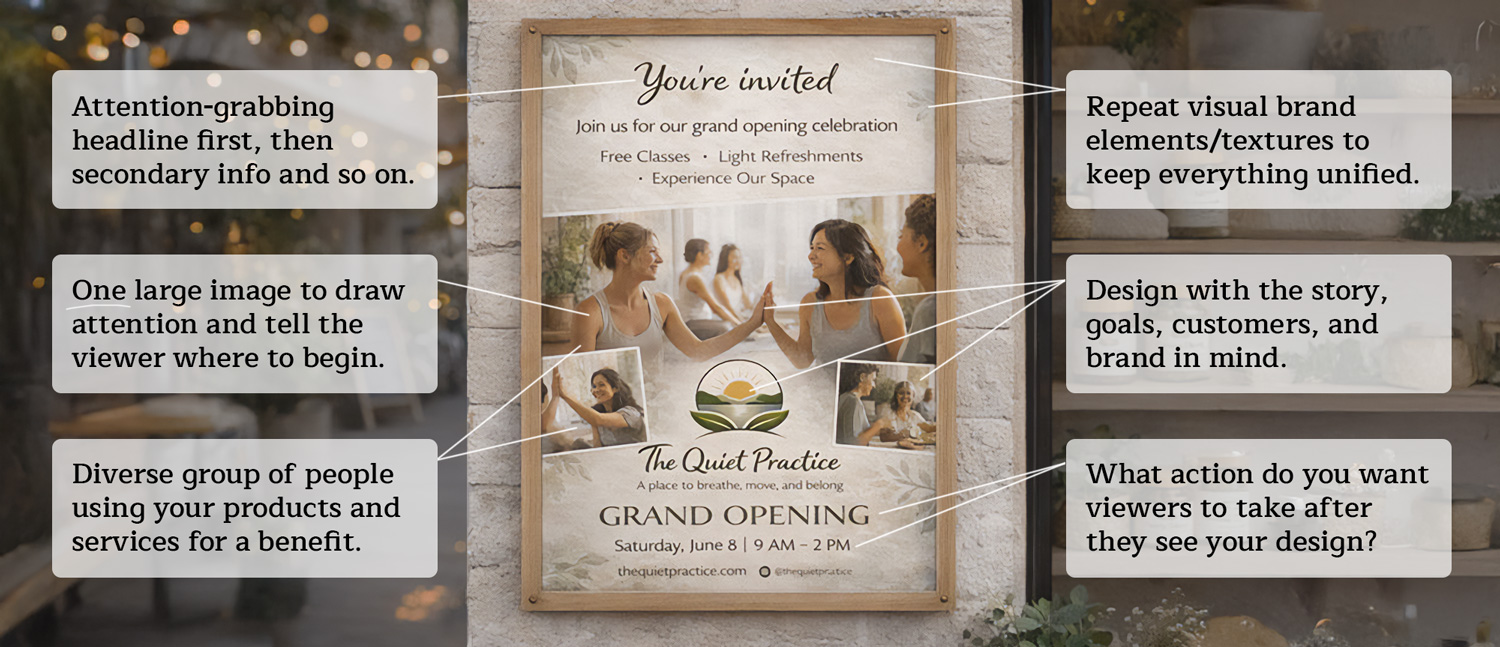 Attention-grabbing headline first, then secondary info and so on.

One large image to draw attention and tell the viewer where to begin.

Diverse group of people using your products and services for a benefit.

You're invited

Join us for our grand opening celebration

Free Classes · Light Refreshments · Experience Our Space

The Quiet Practice

A place to breathe, move, and belong

GRAND OPENING

Saturday, June 8 | 9 AM – 2 PM

thequietpractice.com @thequietpractice

Repeat visual brand elements/textures to keep everything unified.

Design with the story, goals, customers, and brand in mind.

What action do you want viewers to take after they see your design?