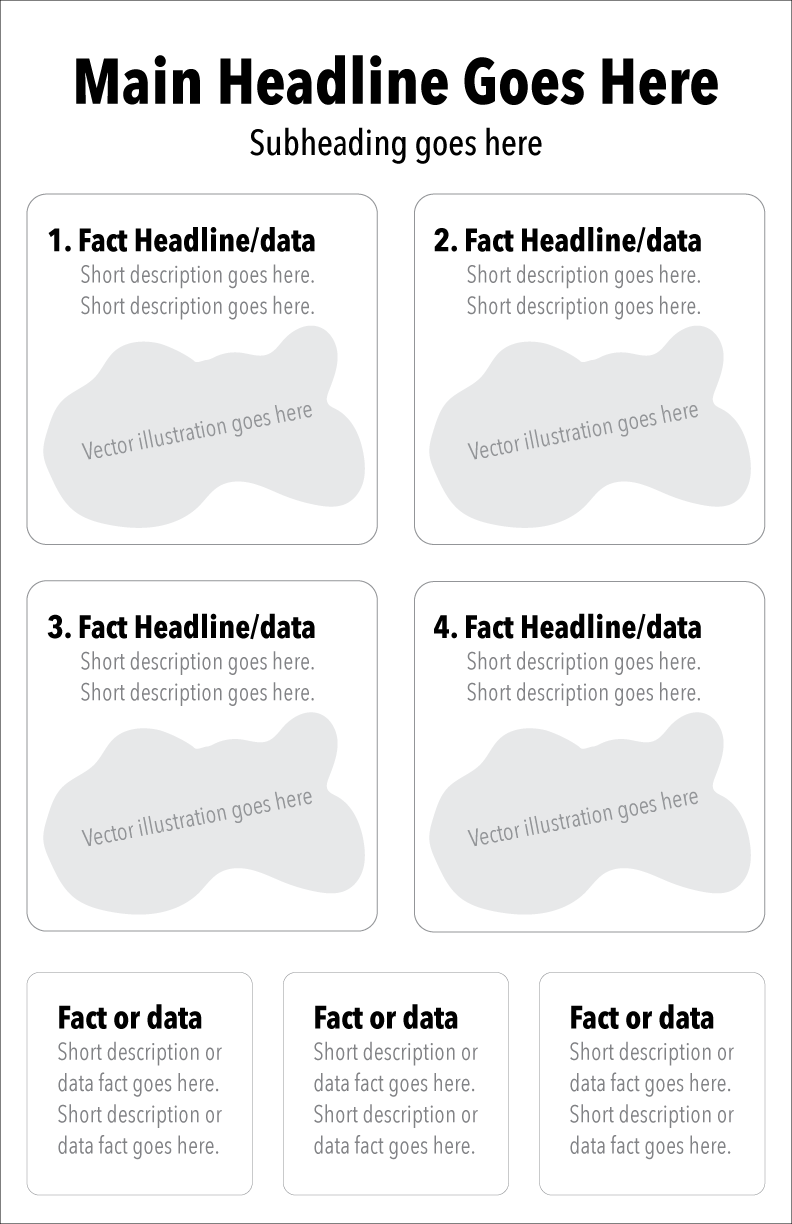 Main Headline Goes Here

Subheading goes here

1. Fact Headline/data

Short description goes here. Short description goes here.

Vector illustration goes here

2. Fact Headline/data

Short description goes here. Short description goes here.

Vector illustration goes here

3. Fact Headline/data

Short description goes here. Short description goes here.

Vector illustration goes here

4. Fact Headline/data

Short description goes here. Short description goes here.

Vector illustration goes here

Fact or data

Short description or data fact goes here. Short description or data fact goes here.

Fact or data

Short description or data fact goes here. Short description or data fact goes here.

Fact or data

Short description or data fact goes here. Short description or data fact goes here.