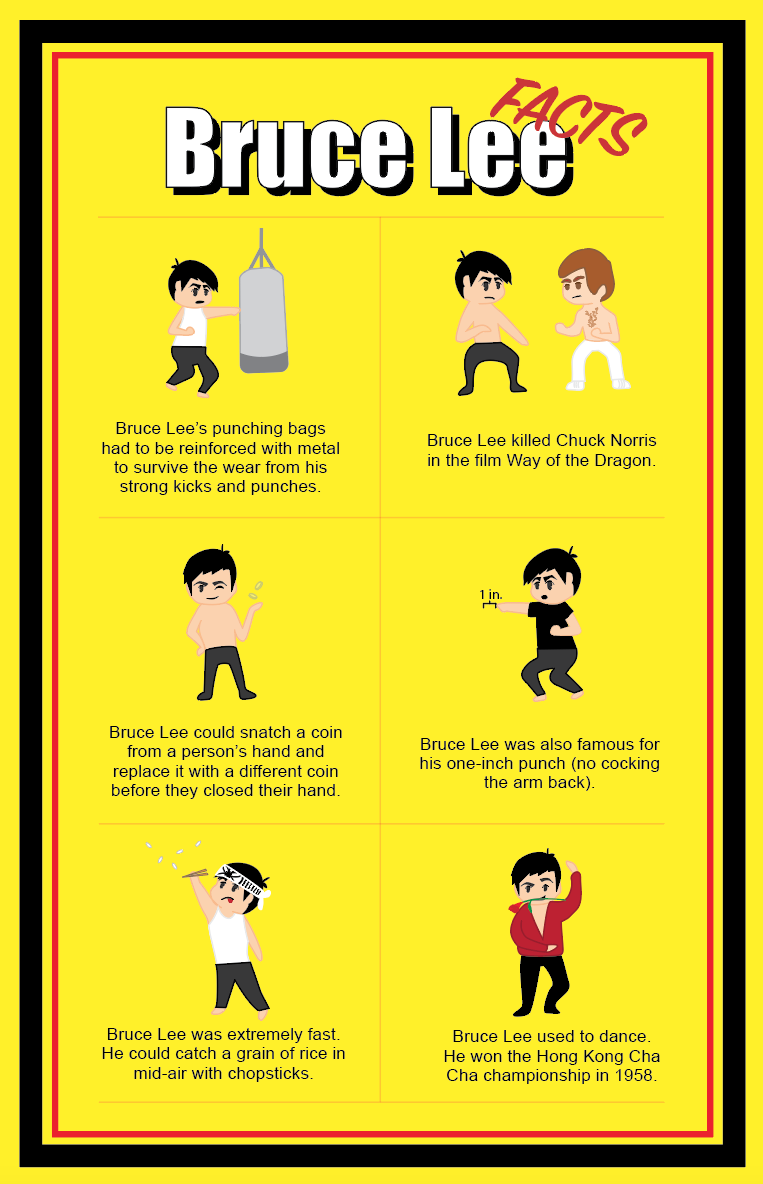 Bruce Lee FACTS

Bruce Lee's punching bags had to be reinforced with metal to survive the wear from his strong kicks and punches.

Bruce Lee killed Chuck Norris in the film Way of the Dragon.

Bruce Lee could snatch a coin from a person's hand and replace it with a different coin before they closed their hand.

1 in.

Bruce Lee was also famous for his one-inch punch (no cocking the arm back).

Bruce Lee was extremely fast. He could catch a grain of rice in mid-air with chopsticks.

Bruce Lee used to dance. He won the Hong Kong Cha Cha championship in 1958.