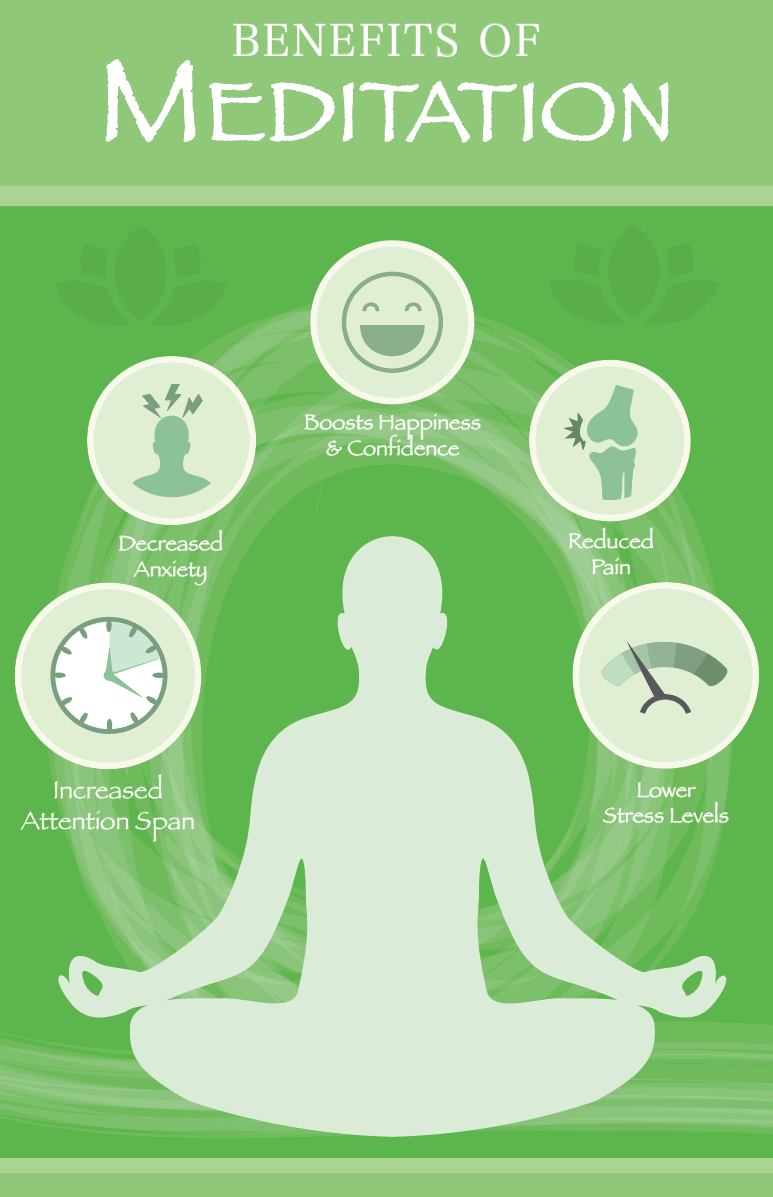 BENEFITS OF
MEDITATION

Boosts Happiness & Confidence

Decreased Anxiety

Reduced Pain

Increased Attention Span

Lower Stress Levels